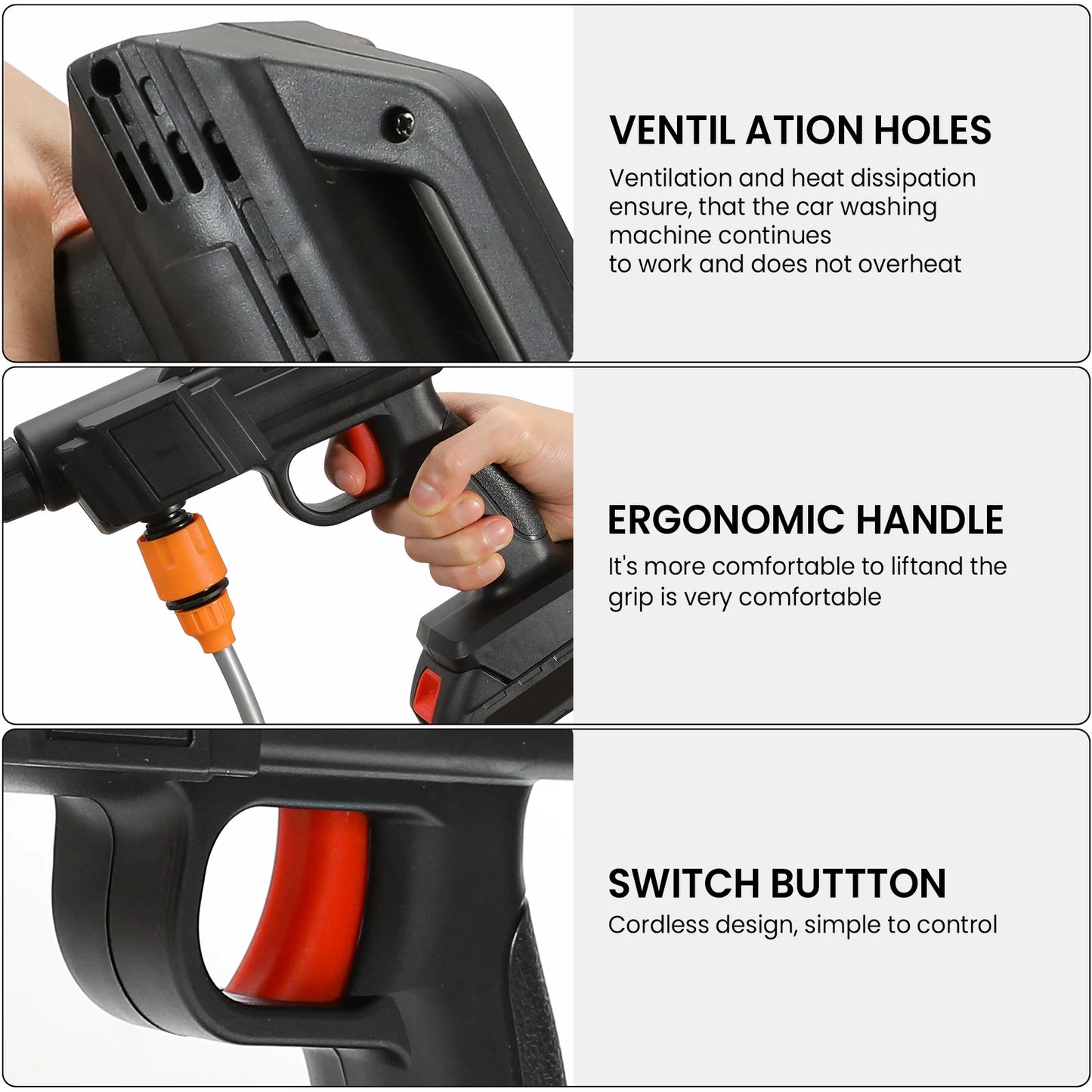 VENTIL ATION HOLES

Ventilation and heat dissipation ensure, that the car washing machine continues
to work and does not overheat

ERGONOMIC HANDLE

It's more comfortable to liftand the grip is very comfortable

SWITCH BUTTTON

Cordless design, simple to control